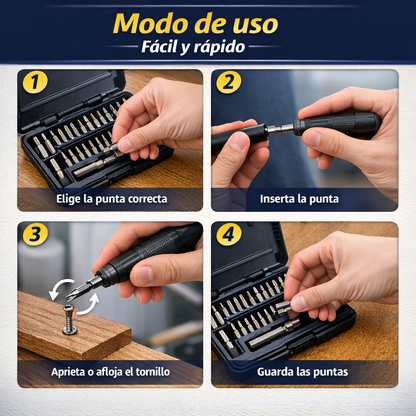 Modo de uso

Fácil y rápido

1

Elige la punta correcta

2

Inserta la punta

3

Aprieta o afloja el tornillo

4

Guarda las puntas